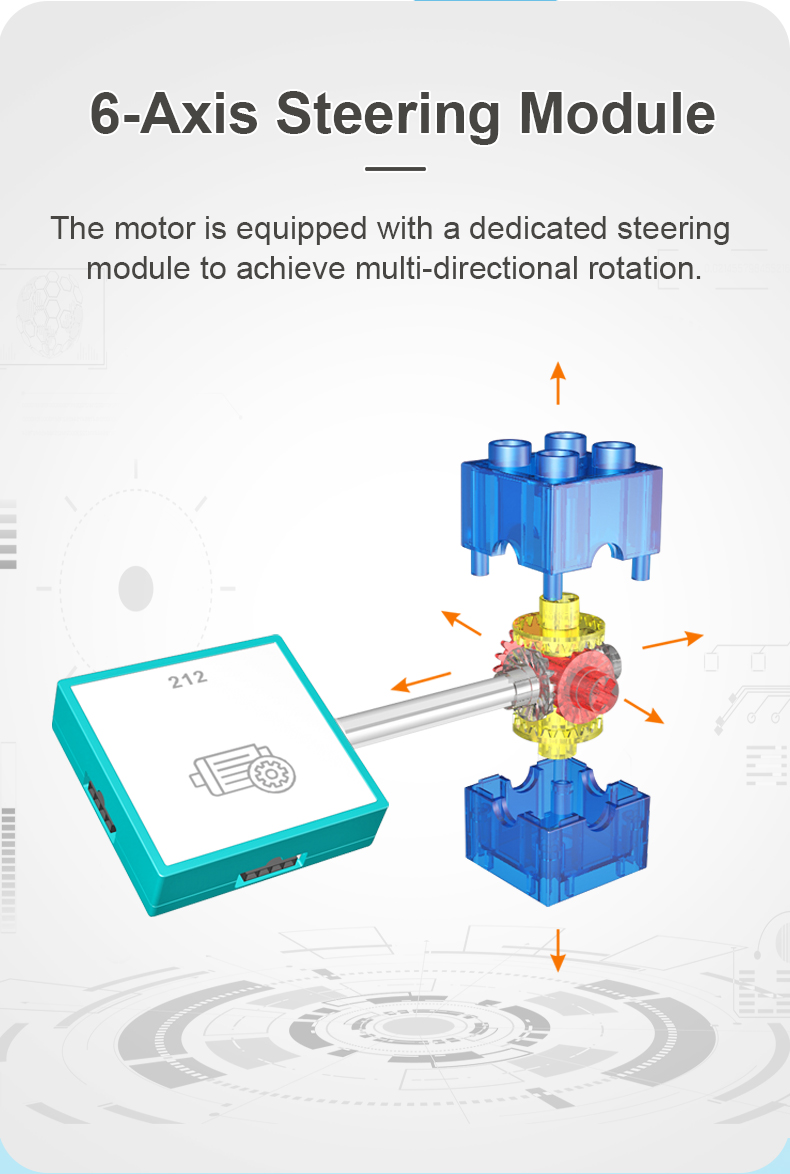 6-Axis Steering Module

The motor is equipped with a dedicated steering module to achieve multi-directional rotation.

212